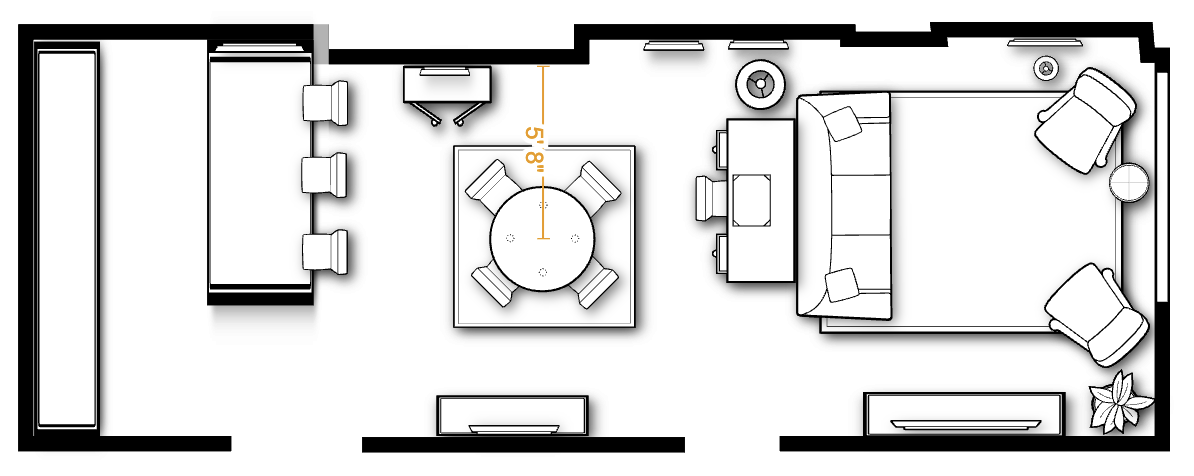 5' 8"